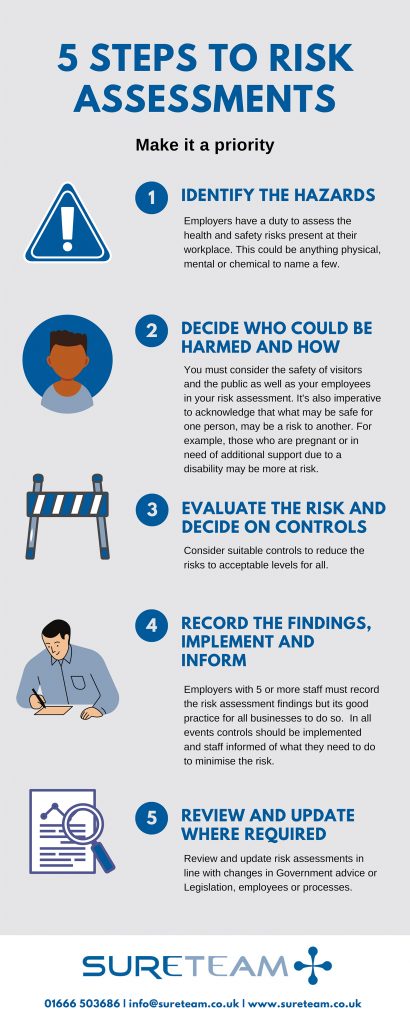 5 STEPS TO RISK ASSESSMENTS

Make it a priority

1 IDENTIFY THE HAZARDS

Employers have a duty to assess the health and safety risks present at their workplace. This could be anything physical, mental or chemical to name a few.

2 DECIDE WHO COULD BE HARMED AND HOW

You must consider the safety of visitors and the public as well as your employees in your risk assessment. It's also imperative to acknowledge that what may be safe for one person, may be a risk to another. For example, those who are pregnant or in need of additional support due to a disability may be more at risk.

3 EVALUATE THE RISK AND DECIDE ON CONTROLS

Consider suitable controls to reduce the risks to acceptable levels for all.

4 RECORD THE FINDINGS, IMPLEMENT AND INFORM

Employers with 5 or more staff must record the risk assessment findings but its good practice for all businesses to do so. In all events controls should be implemented and staff informed of what they need to do to minimise the risk.

5 REVIEW AND UPDATE WHERE REQUIRED

Review and update risk assessments in line with changes in Government advice or Legislation, employees or processes.

SURETEAM

01666 503686 | info@sureteam.co.uk | www.sureteam.co.uk